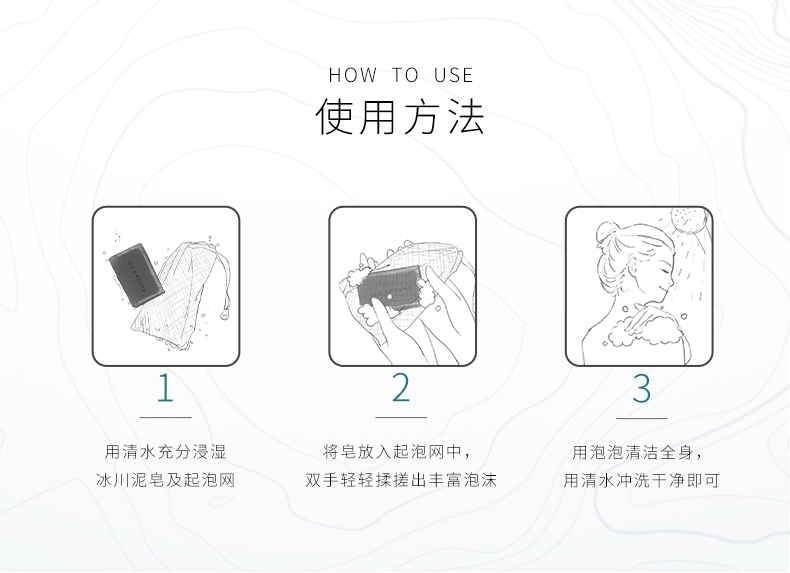 HOW TO USE
使用方法

1

用清水充分浸湿
冰川泥皂及起泡网

2

将皂放入起泡网中，
双手轻轻揉搓出丰富泡沫

3

用泡泡清洁全身，
用清水冲洗干净即可